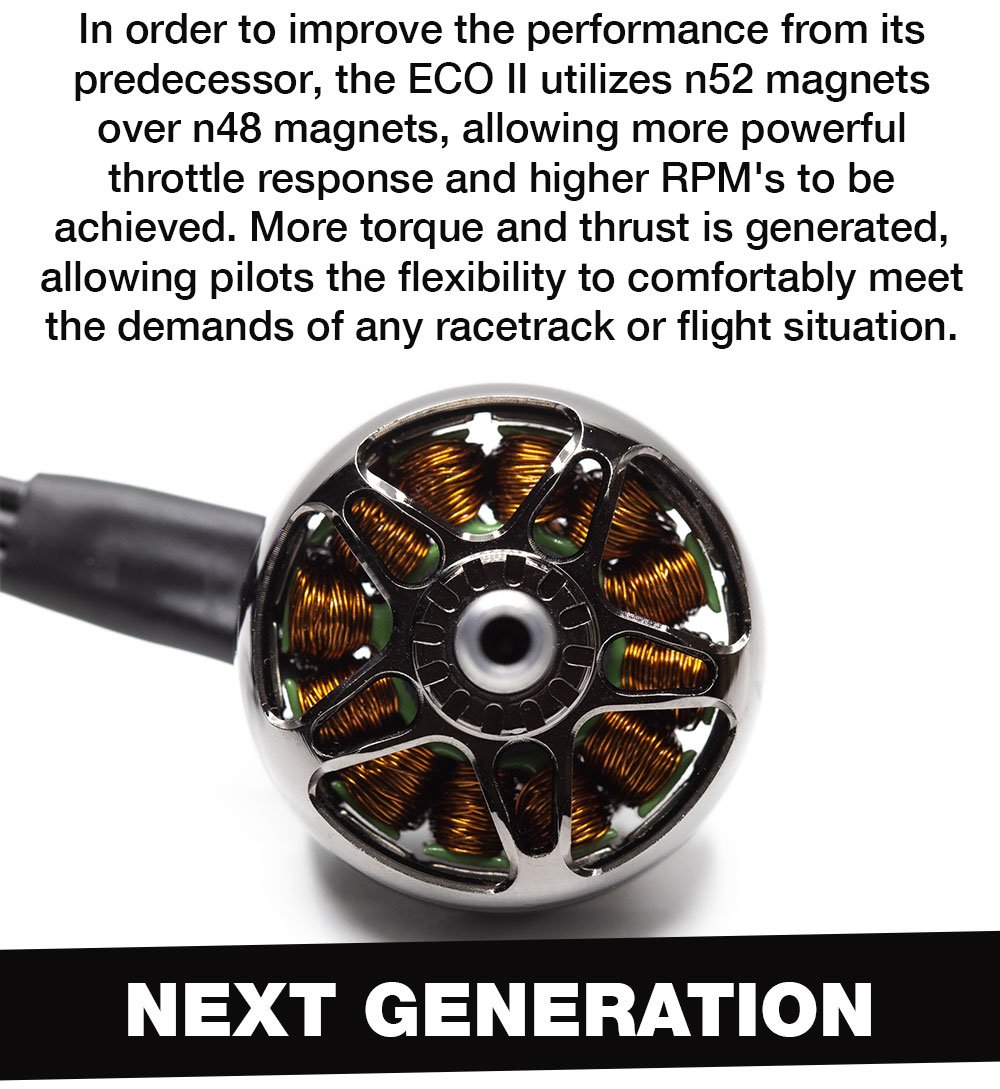 In order to improve the performance from its predecessor, the ECO II utilizes n52 magnets over n48 magnets, allowing more powerful throttle response and higher RPM's to be achieved. More torque and thrust is generated, allowing pilots the flexibility to comfortably meet the demands of any racetrack or flight situation.

NEXT GENERATION