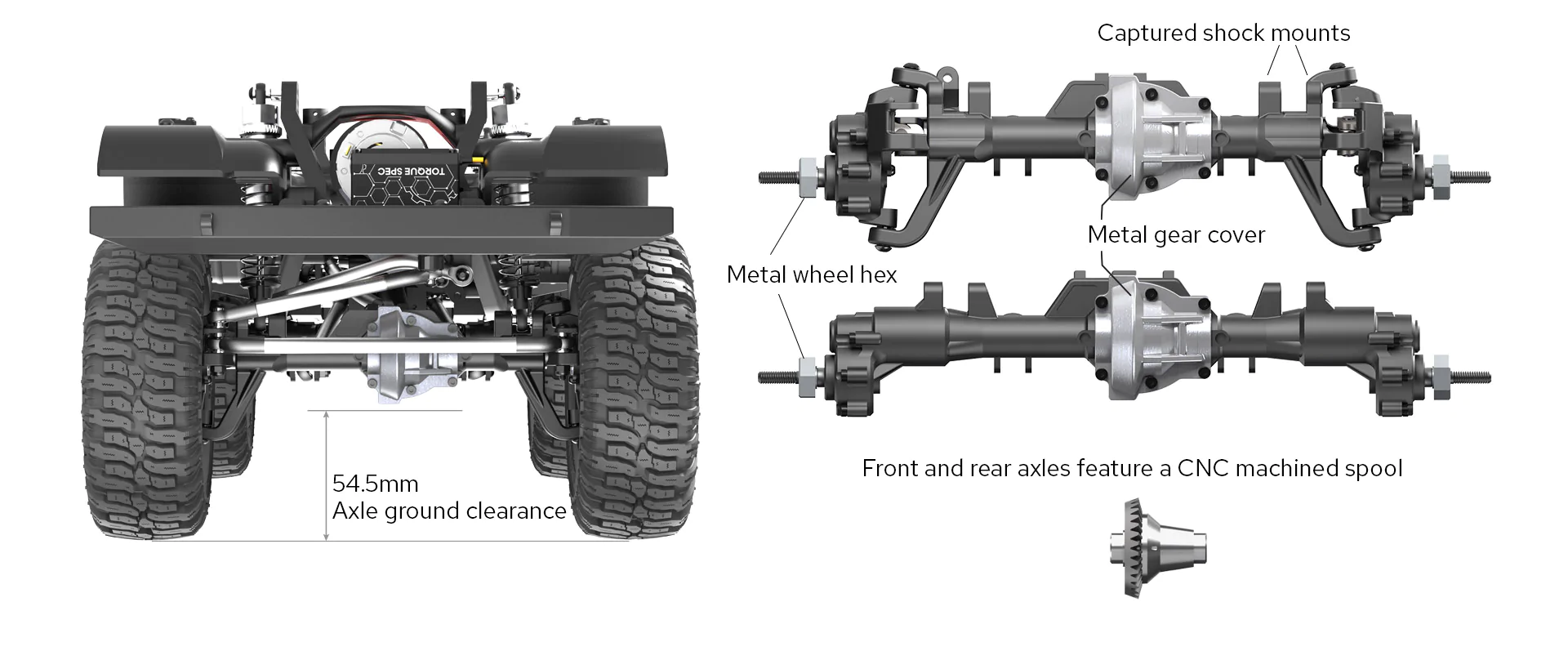 TORQUE SPEC

54.5mm
Axle ground clearance

Captured shock mounts

Metal gear cover

Metal wheel hex

Front and rear axles feature a CNC machined spool